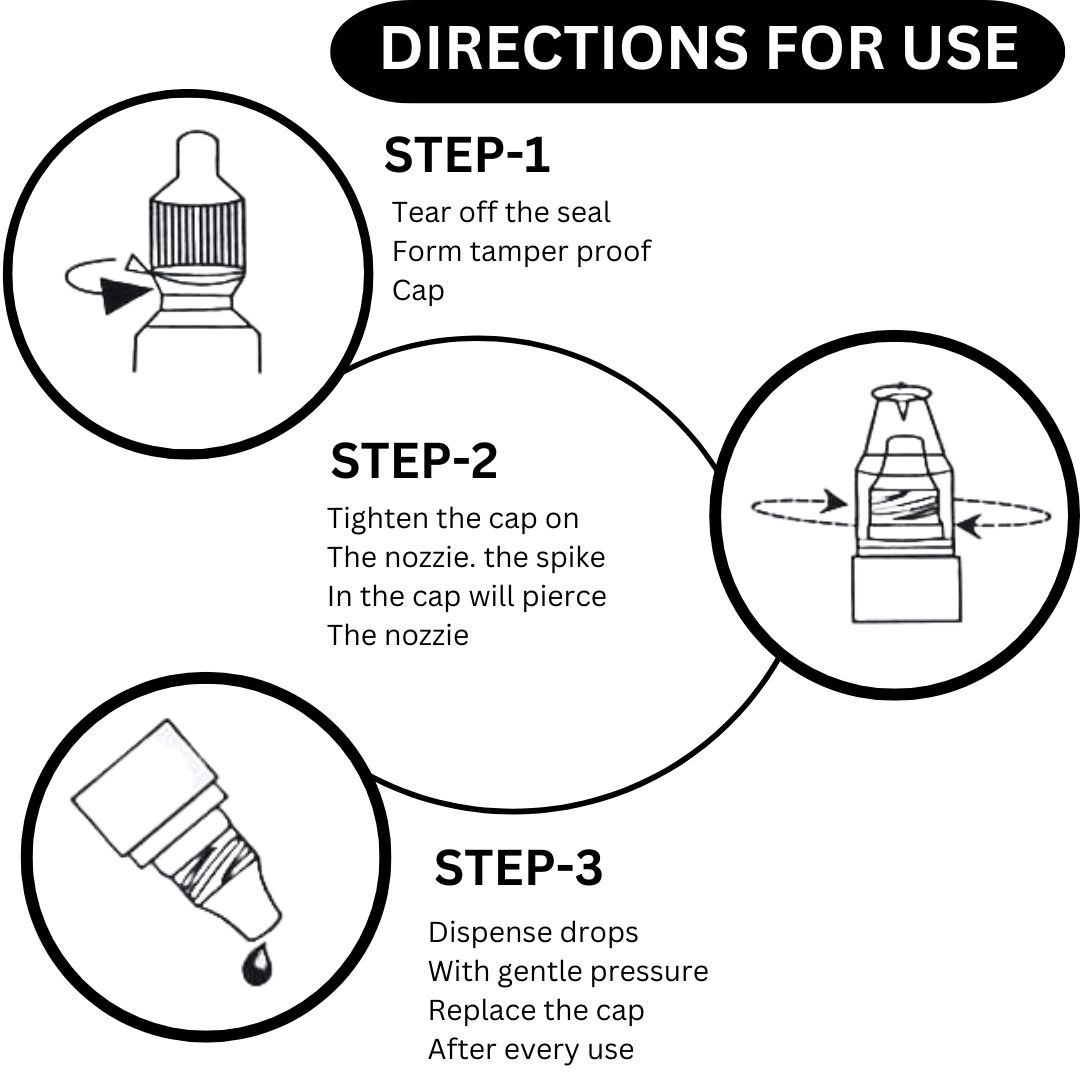 DIRECTIONS FOR USE

STEP-1

Tear off the seal
Form tamper proof
Cap

STEP-2

Tighten the cap on
The nozzie. the spike
In the cap will pierce
The nozzie

STEP-3

Dispense drops
With gentle pressure
Replace the cap
After every use